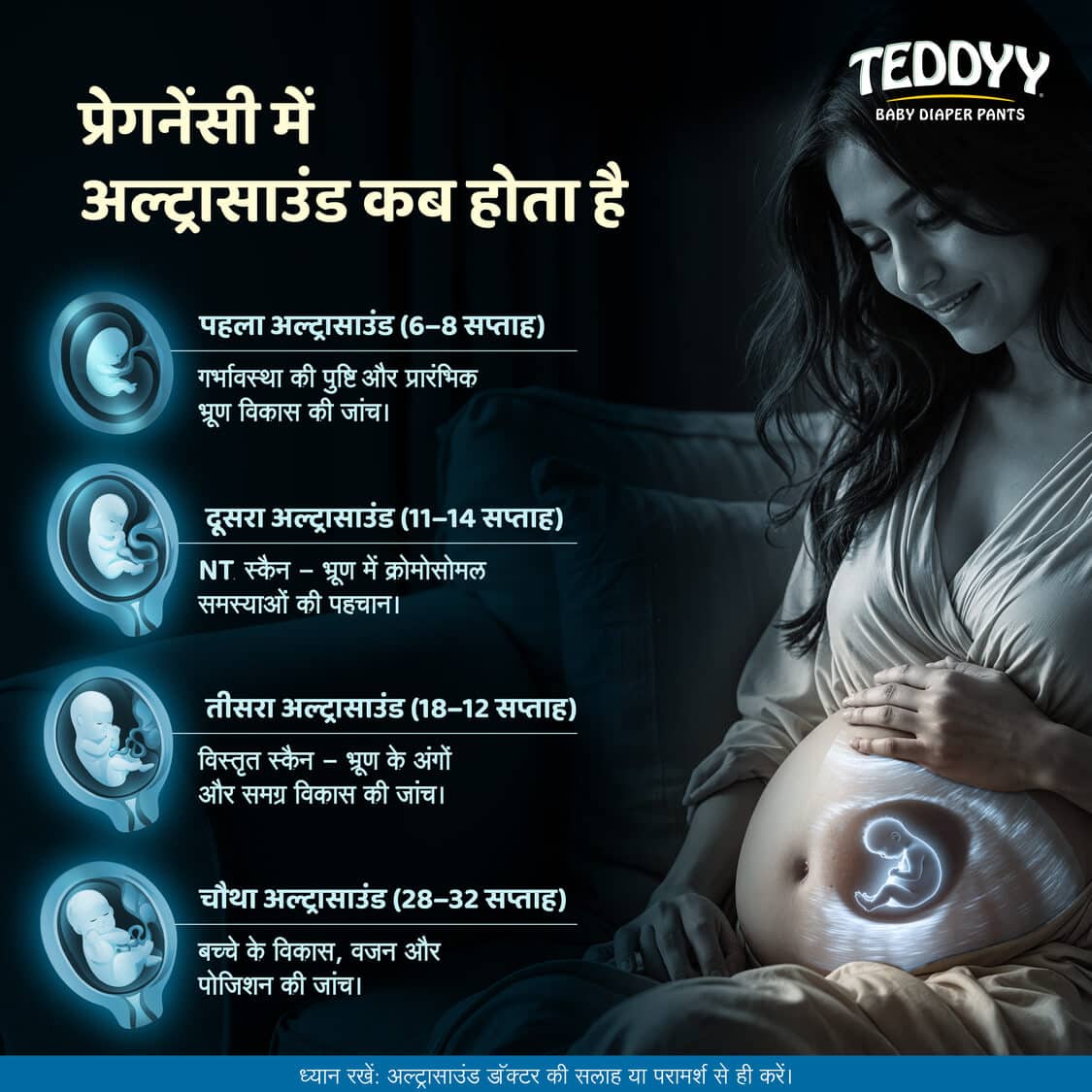 TEDDYY
BABY DIAPER PANTS

प्रेगनेंसी में अल्ट्रासाउंड कब होता है

पहला अल्ट्रासाउंड (6–8 सप्ताह)
गर्भावस्था की पुष्टि और प्रारंभिक भ्रूण विकास की जांच।

दूसरा अल्ट्रासाउंड (11–14 सप्ताह)
NT स्कैन – भ्रूण में क्रोमोसोमल समस्याओं की पहचान।

तीसरा अल्ट्रासाउंड (18–12 सप्ताह)
विस्तृत स्कैन – भ्रूण के अंगों और समग्र विकास की जांच।

चौथा अल्ट्रासाउंड (28–32 सप्ताह)
बच्चे के विकास, वजन और पोजिशन की जांच।

ध्यान रखें: अल्ट्रासाउंड डॉक्टर की सलाह या परामर्श से ही करें।